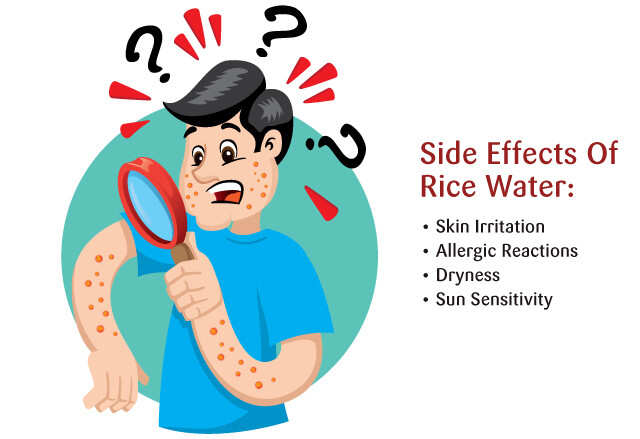 ?
?
?

Side Effects Of Rice Water:

• Skin Irritation
• Allergic Reactions
• Dryness
• Sun Sensitivity