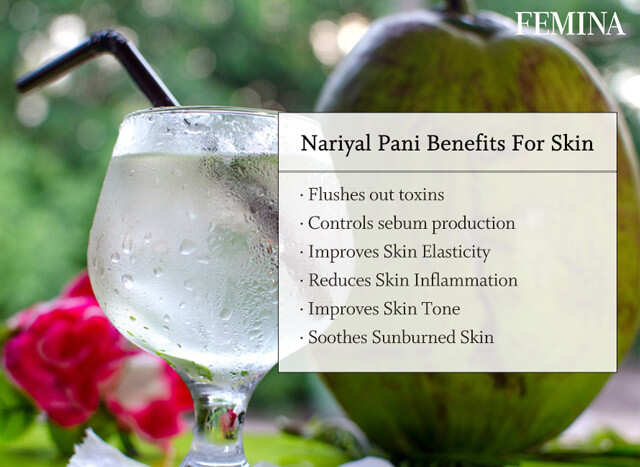 FEMINA

Nariyal Pani Benefits For Skin

· Flushes out toxins
· Controls sebum production
· Improves Skin Elasticity
· Reduces Skin Inflammation
· Improves Skin Tone
· Soothes Sunburned Skin